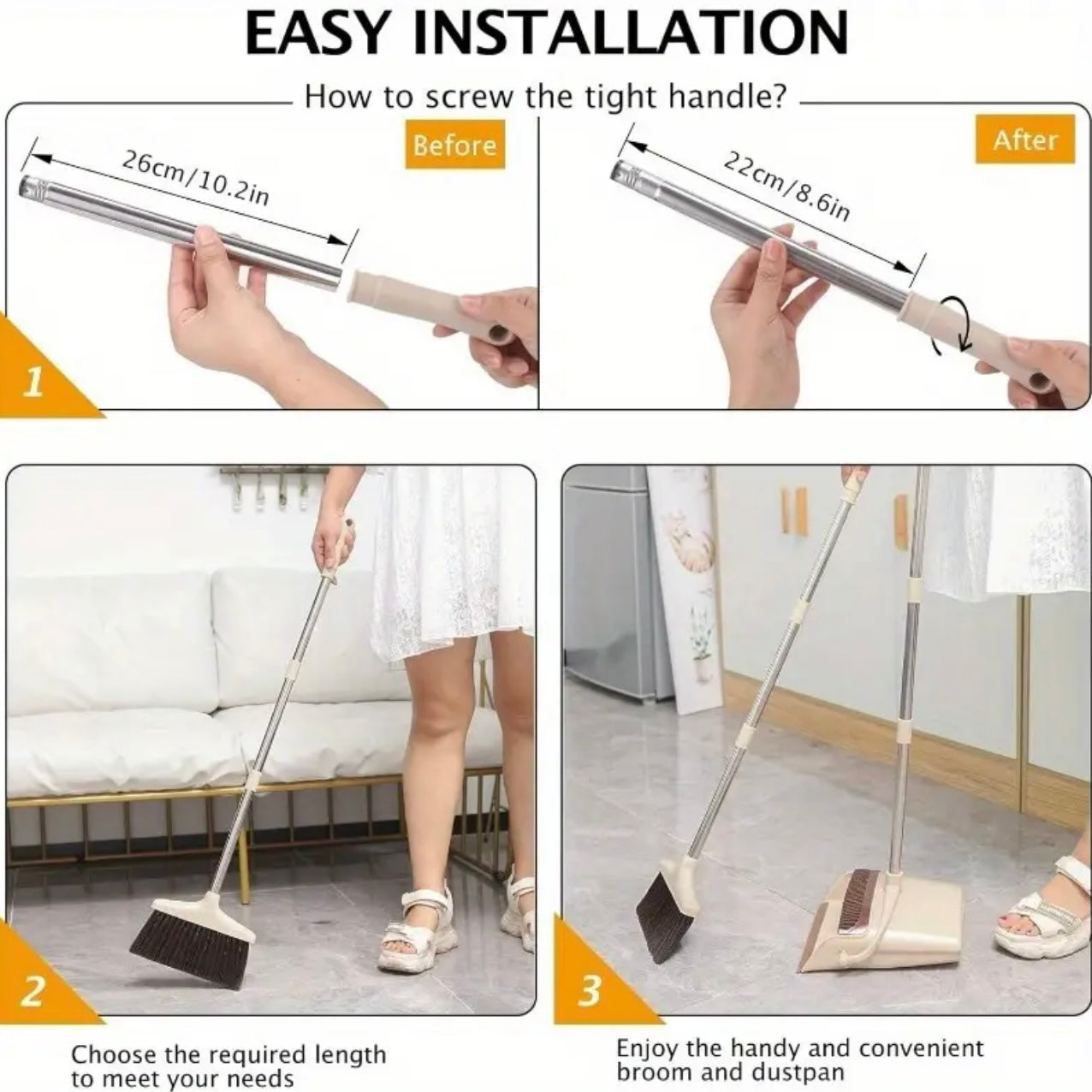 EASY INSTALLATION

How to screw the tight handle?

Before

26cm/10.2in

1

After

22cm/8.6in

2

Choose the required length to meet your needs

3

Enjoy the handy and convenient broom and dustpan