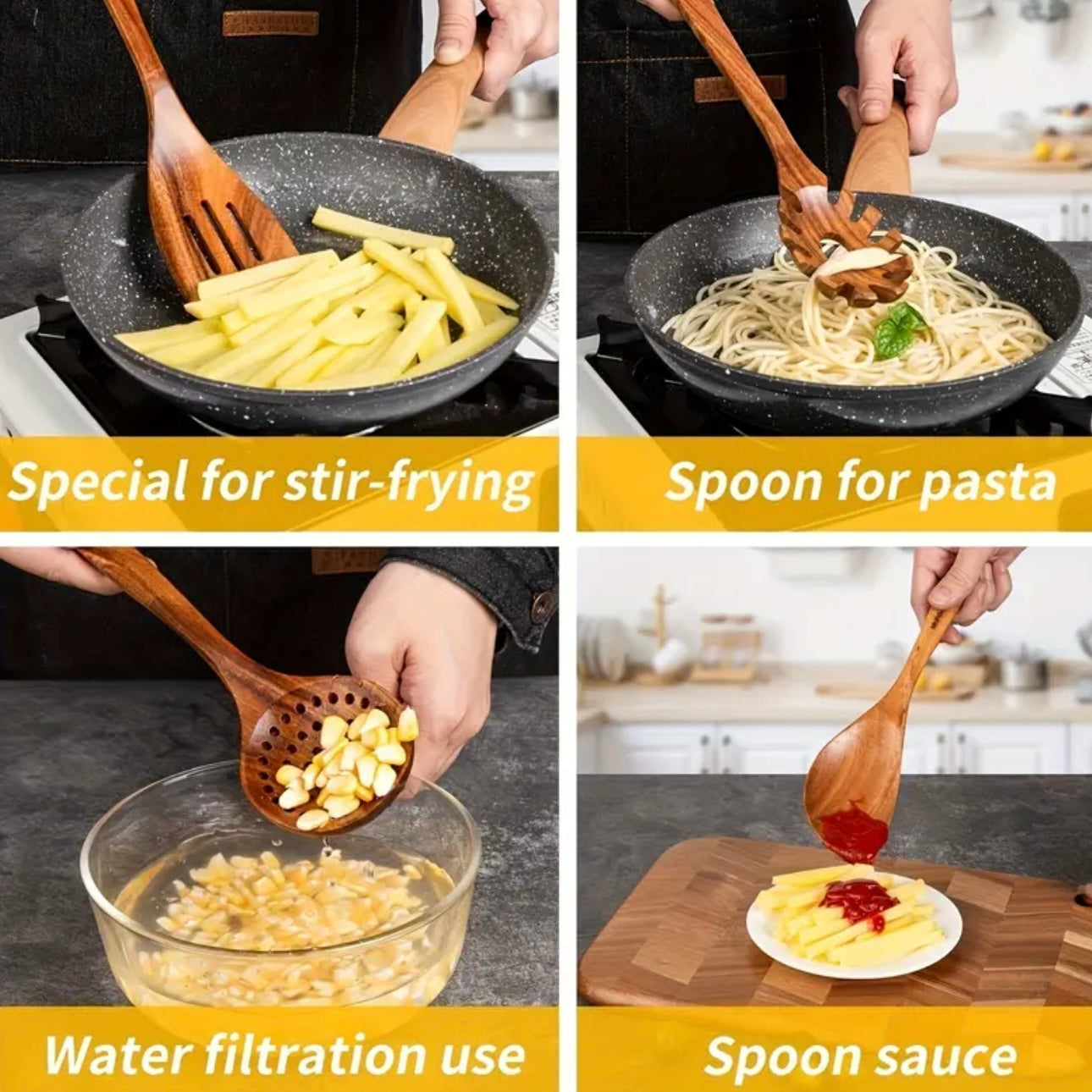 Special for stir-frying

Spoon for pasta

Water filtration use

Spoon sauce