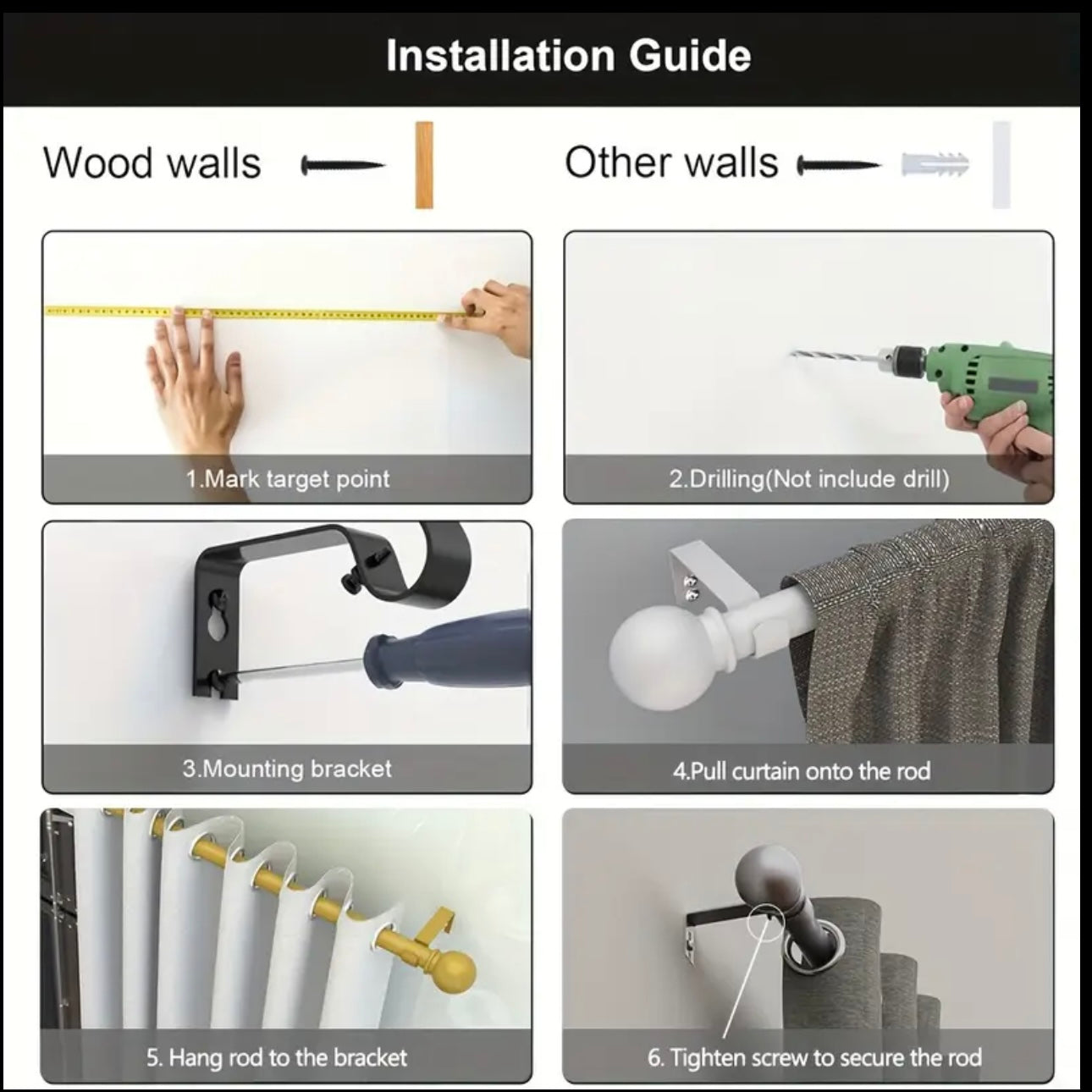 Installation Guide

Wood walls

Other walls

1.Mark target point

2.Drilling(Not include drill)

3.Mounting bracket

4.Pull curtain onto the rod

5. Hang rod to the bracket

6. Tighten screw to secure the rod