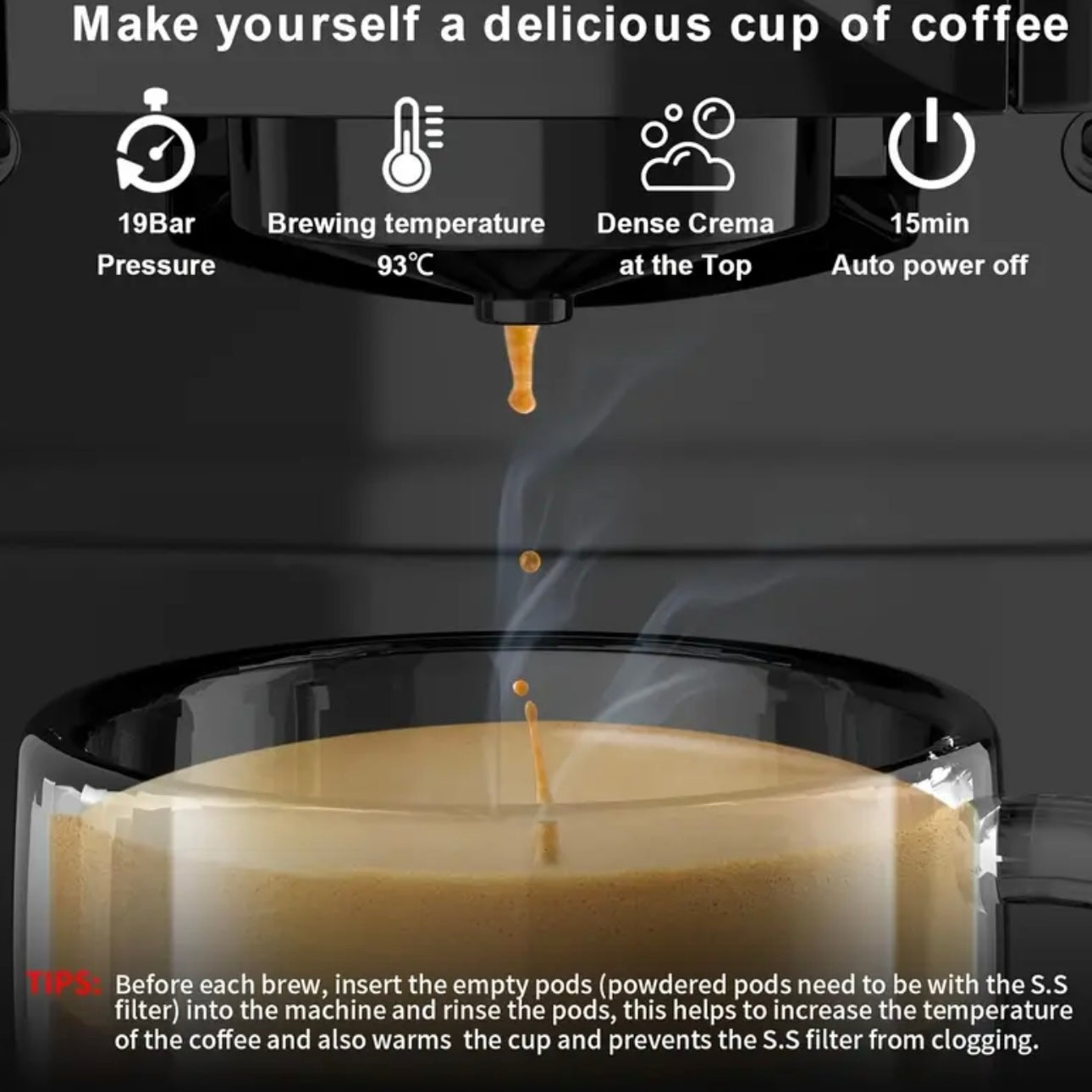 Make yourself a delicious cup of coffee

19Bar Pressure

Brewing temperature 93℃

Dense Crema at the Top

15min Auto power off

TIPS: Before each brew, insert the empty pods (powdered pods need to be with the S.S filter) into the machine and rinse the pods, this helps to increase the temperature of the coffee and also warms the cup and prevents the S.S filter from clogging.